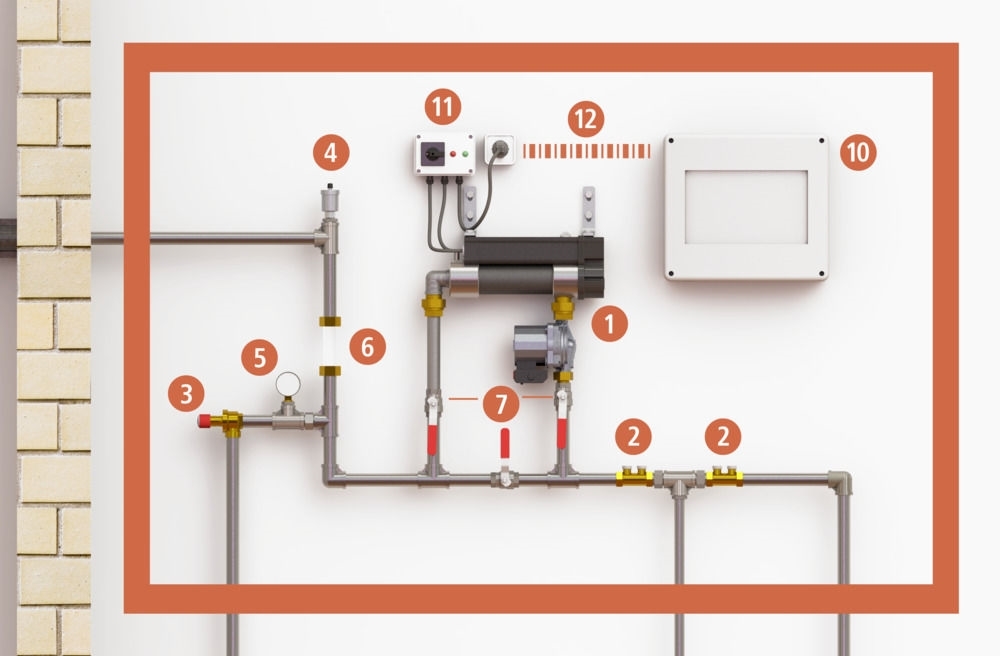 11
12
4
10
1
6
5
3
7
2
2